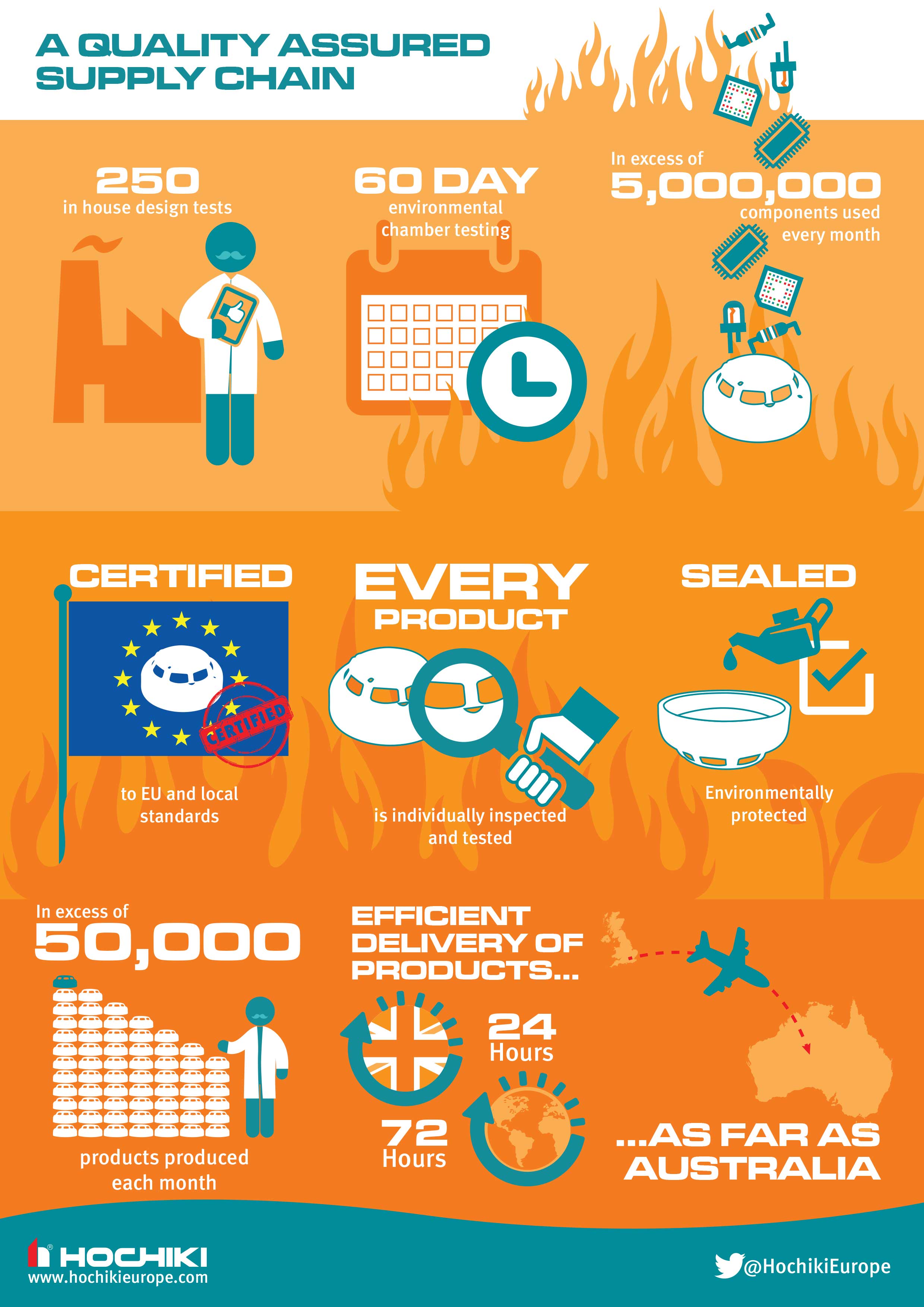 A QUALITY ASSURED SUPPLY CHAIN

250
in house design tests

60 DAY
environmental chamber testing

In excess of
5,000,000
components used every month

CERTIFIED

CERTIFIED

to EU and local standards

EVERY PRODUCT

is individually inspected and tested

SEALED

Environmentally protected

In excess of
50,000

products produced each month

EFFICIENT DELIVERY OF PRODUCTS...

24 Hours

72 Hours

...AS FAR AS AUSTRALIA

HOCHIKI
www.hochikieurope.com

@HochikiEurope