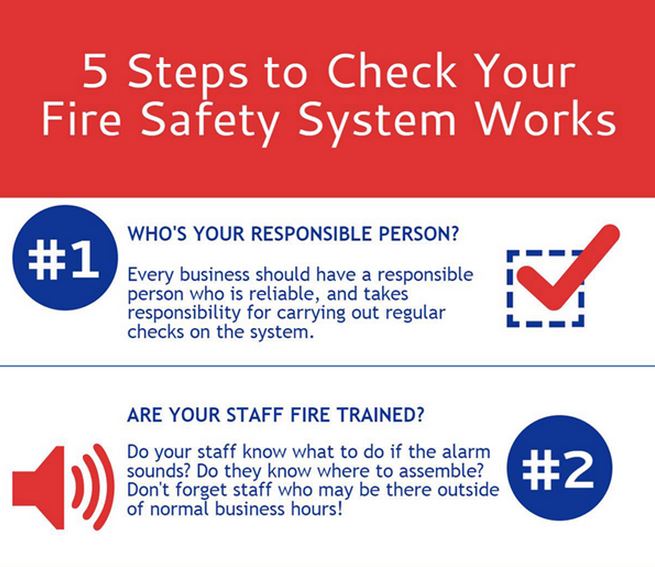 5 Steps to Check Your Fire Safety System Works

#1

WHO'S YOUR RESPONSIBLE PERSON?

Every business should have a responsible person who is reliable, and takes responsibility for carrying out regular checks on the system.

ARE YOUR STAFF FIRE TRAINED?

Do your staff know what to do if the alarm sounds? Do they know where to assemble? Don't forget staff who may be there outside of normal business hours!

#2