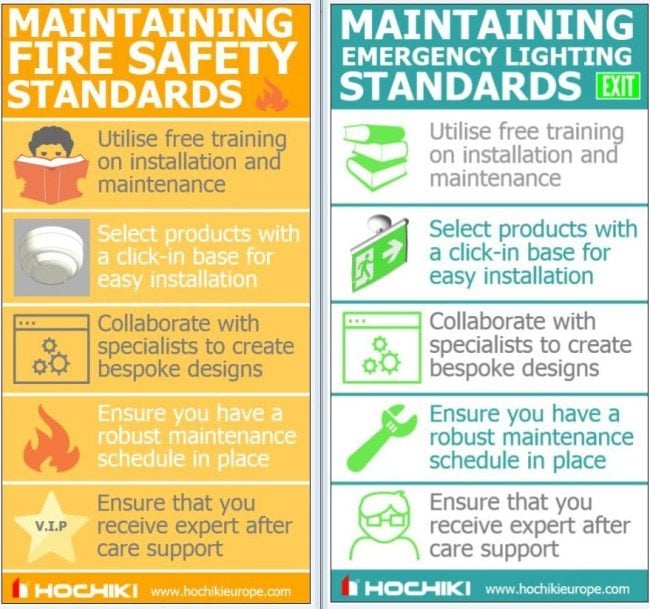 MAINTAINING FIRE SAFETY STANDARDS

Utilise free training on installation and maintenance

Select products with a click-in base for easy installation

Collaborate with specialists to create bespoke designs

Ensure you have a robust maintenance schedule in place

V.I.P

Ensure that you receive expert after care support

HOCHIKI www.hochikieurope.com

MAINTAINING EMERGENCY LIGHTING STANDARDS

EXIT

Utilise free training on installation and maintenance

Select products with a click-in base for easy installation

Collaborate with specialists to create bespoke designs

Ensure you have a robust maintenance schedule in place

Ensure that you receive expert after care support

HOCHIKI www.hochikieurope.com