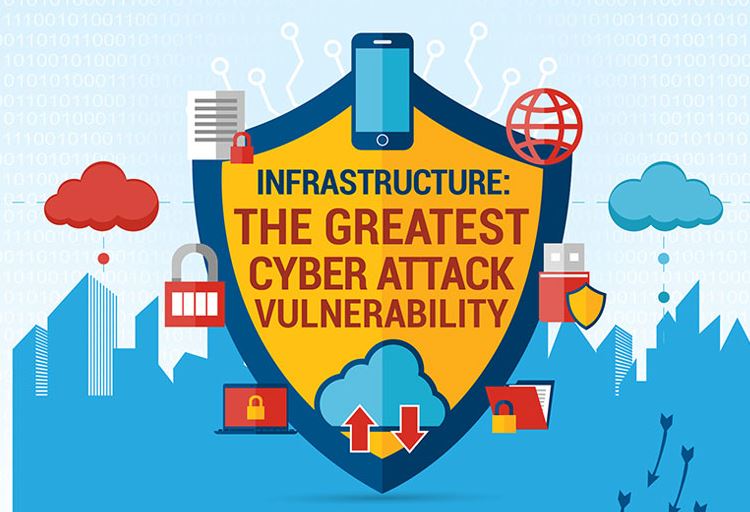 INFRASTRUCTURE:
THE GREATEST CYBER ATTACK VULNERABILITY