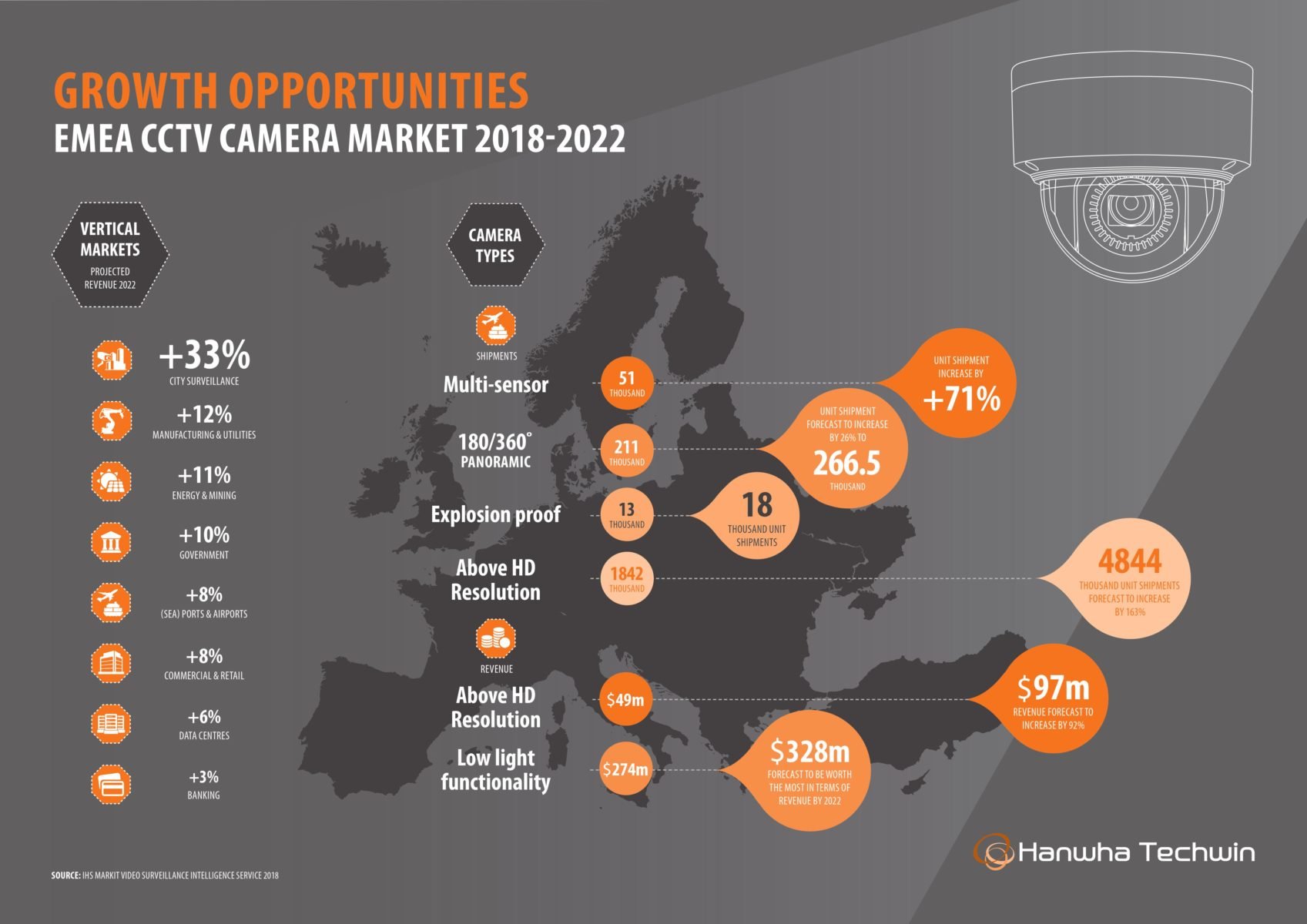 GROWTH OPPORTUNITIES
EMEA CCTV CAMERA MARKET 2018-2022

VERTICAL MARKETS
PROJECTED REVENUE 2022

+33%
CITY SURVEILLANCE

+12%
MANUFACTURING & UTILITIES

+11%
ENERGY & MINING

+10%
GOVERNMENT

+8%
(SEA) PORTS & AIRPORTS

+8%
COMMERCIAL & RETAIL

+6%
DATA CENTRES

+3%
BANKING

CAMERA TYPES

SHIPMENTS

Multi-sensor
51 THOUSAND
UNIT SHIPMENT INCREASE BY +71%

180/360° PANORAMIC
211 THOUSAND
UNIT SHIPMENT FORECAST TO INCREASE BY 26% TO 266.5 THOUSAND

Explosion proof
13 THOUSAND
18 THOUSAND UNIT SHIPMENTS

Above HD Resolution
1842 THOUSAND
4844 THOUSAND UNIT SHIPMENTS FORECAST TO INCREASE BY 163%

REVENUE

Above HD Resolution
$49m
$97m REVENUE FORECAST TO INCREASE BY 92%

Low light functionality
$274m
$328m FORECAST TO BE WORTH THE MOST IN TERMS OF REVENUE BY 2022

Hanwha Techwin

SOURCE: IHS MARKIT VIDEO SURVEILLANCE INTELLIGENCE SERVICE 2018